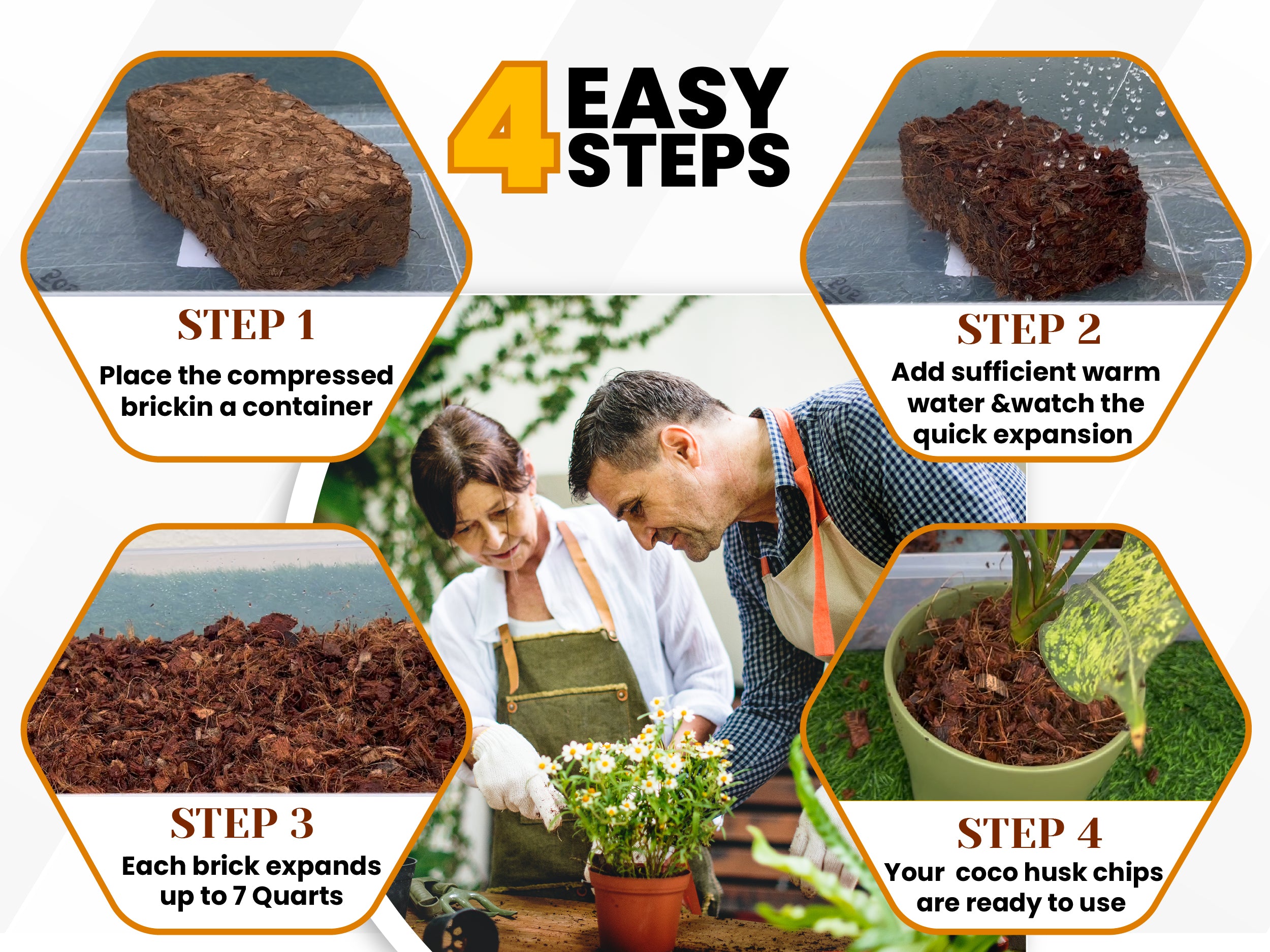 4 EASY STEPS

STEP 1
Place the compressed brickin a container

STEP 2
Add sufficient warm water &watch the quick expansion

STEP 3
Each brick expands up to 7 Quarts

STEP 4
Your coco husk chips are ready to use